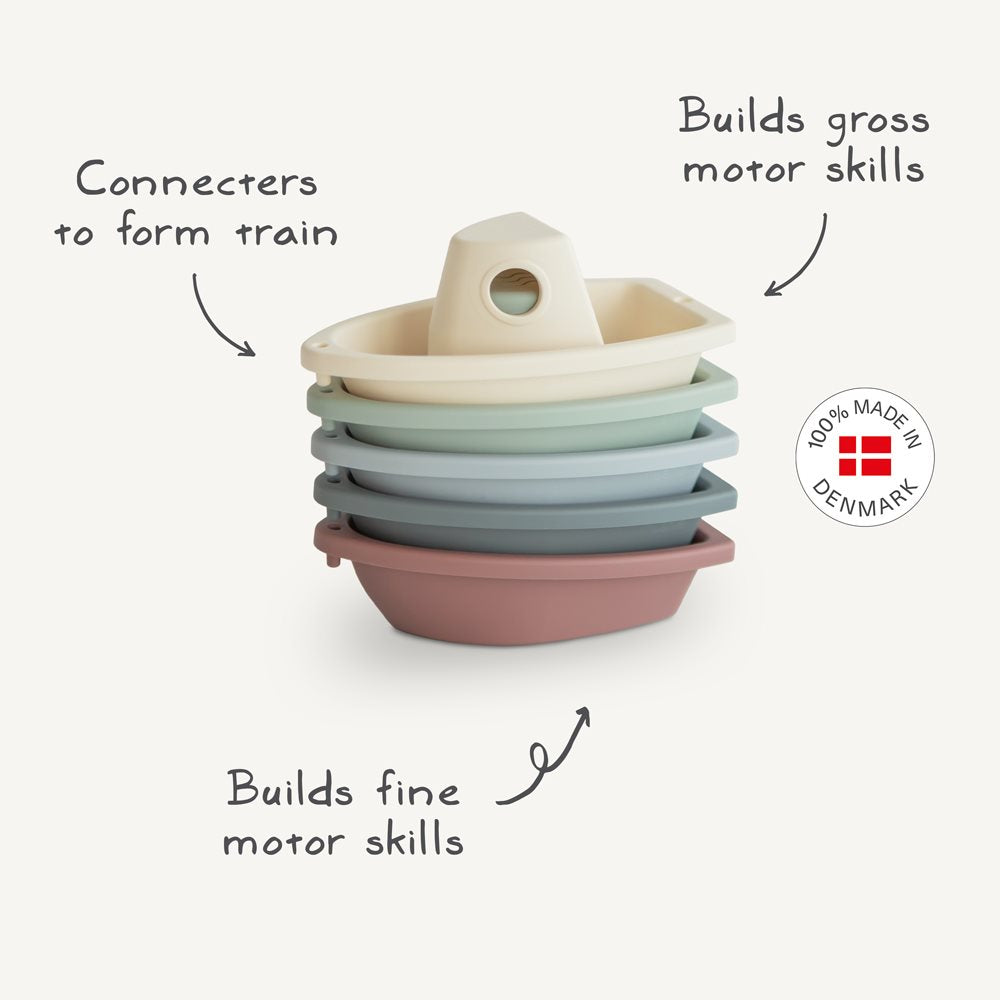 Connecters to form train

Builds gross motor skills

100% MADE IN DENMARK

Builds fine motor skills